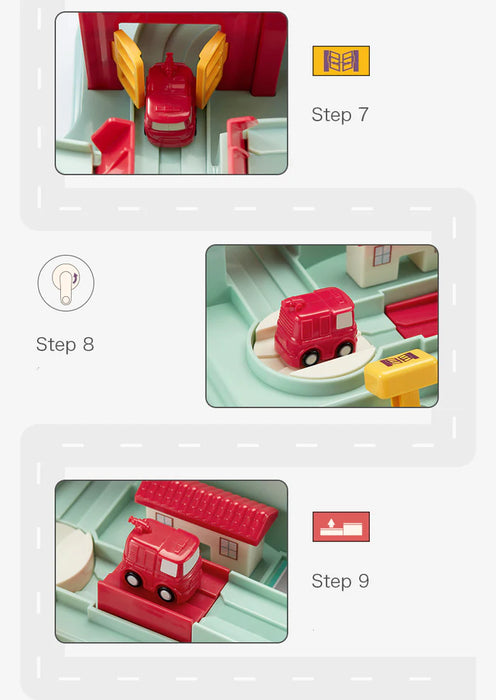 Step 7

Step 8

Step 9